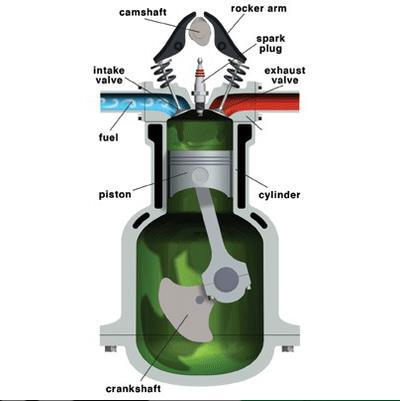 camshaft
rocker arm
spark plug
intake valve
exhaust valve
fuel
piston
cylinder
crankshaft