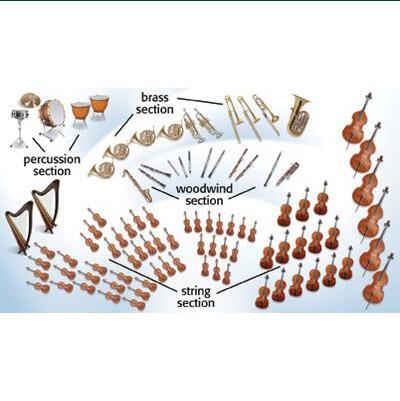 brass section

percussion section

woodwind section

string section