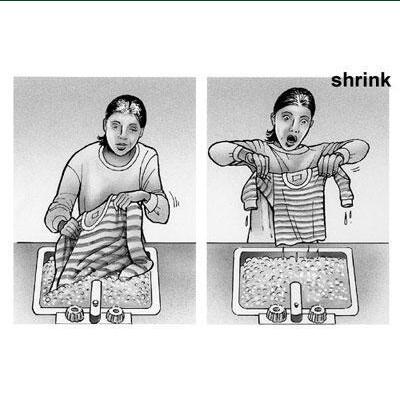 shrink